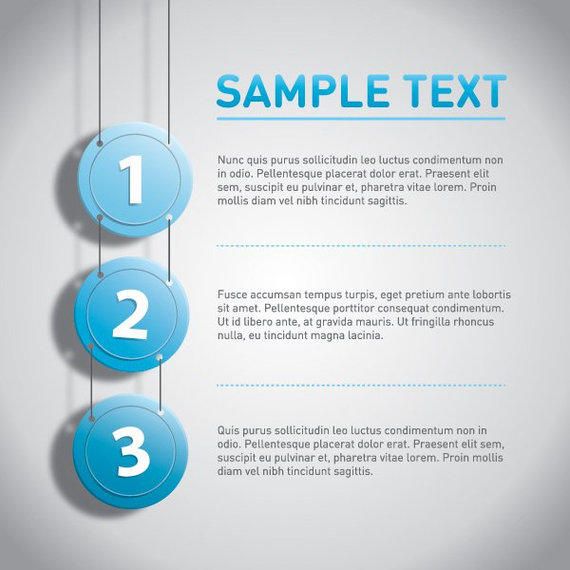 SAMPLE TEXT

1

Nunc quis purus sollicitudin leo luctus condimentum non in odio. Pellentesque placerat dolor erat. Praesent elit sem, suscipit eu pulvinar et, pharetra vitae lorem. Proin mollis diam vel nibh tincidunt sagittis.

2

Fusce accumsan tempus turpis, eget pretium ante lobortis sit amet. Pellentesque porttitor consequat condimentum. Ut id libero ante, at gravida mauris. Ut fringilla rhoncus nulla, eu tincidunt magna lacinia.

3

Quis purus sollicitudin leo luctus condimentum non in odio. Pellentesque placerat dolor erat. Praesent elit sem, suscipit eu pulvinar et, pharetra vitae lorem. Proin mollis diam vel nibh tincidunt sagittis.