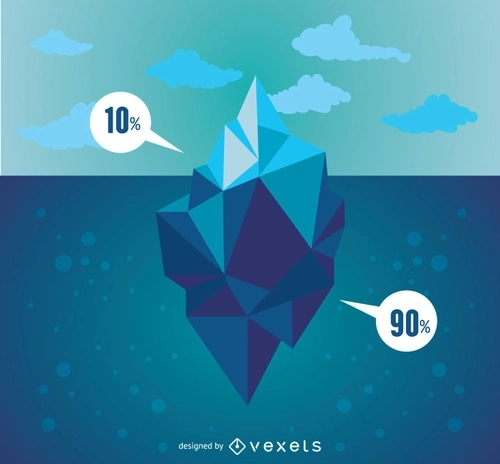 10%

90%

designed by vexels