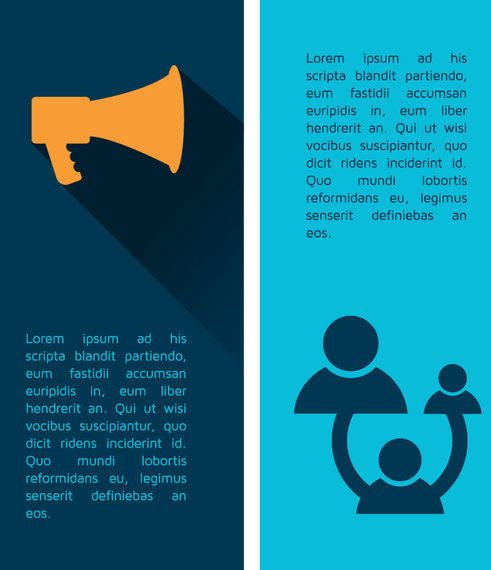 Lorem ipsum ad his scripta blandit partiendo, eum fastidii accumsan euripidis in, eum liber hendrerit an. Qui ut wisi vocibus suscipiantur, quo dicit ridens inciderint id. Quo mundi lobortis reformidans eu, legimus senserit definiebas an eos.

Lorem ipsum ad his scripta blandit partiendo, eum fastidii accumsan euripidis in, eum liber hendrerit an. Qui ut wisi vocibus suscipiantur, quo dicit ridens inciderint id. Quo mundi lobortis reformidans eu, legimus senserit definiebas an eos.