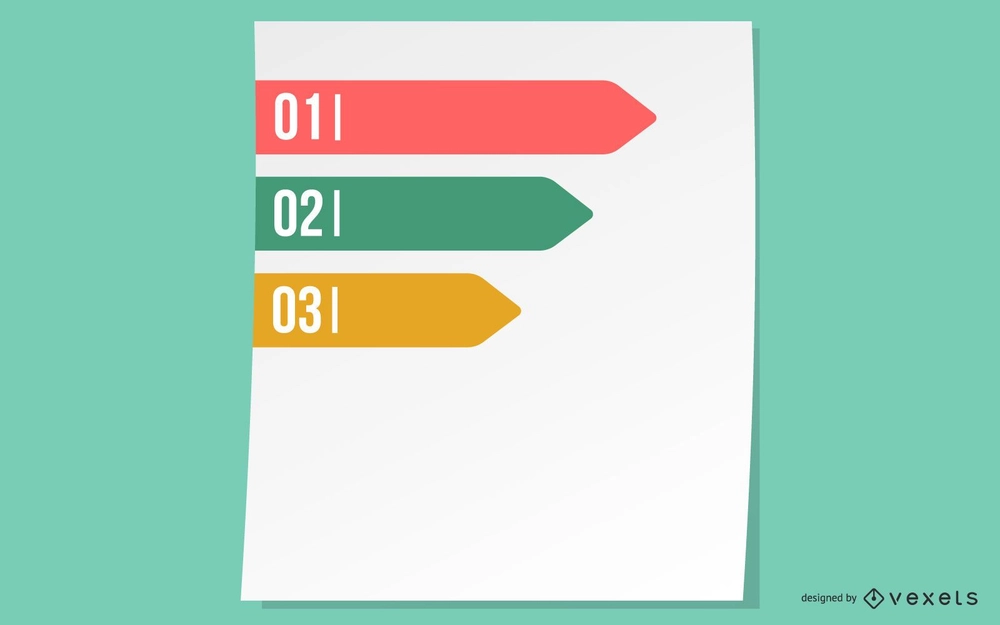 01 |

02 |

03 |

designed by vexels