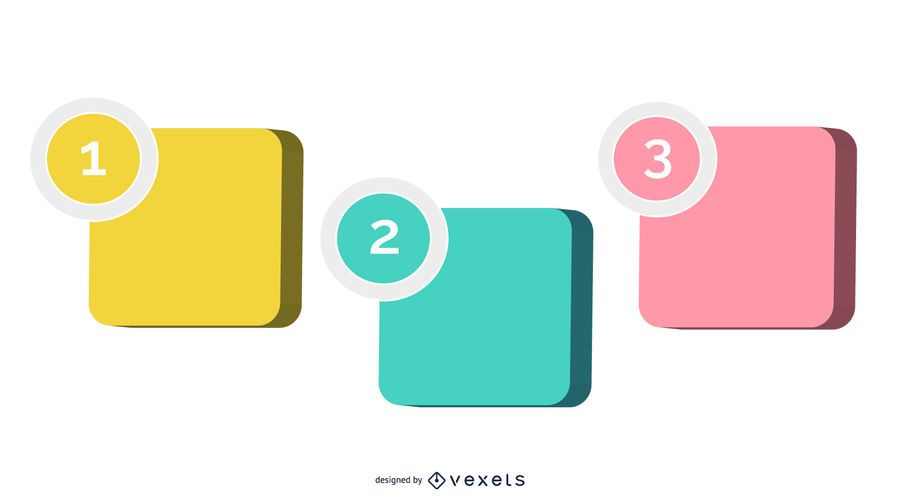 1

2

3

designed by vexels