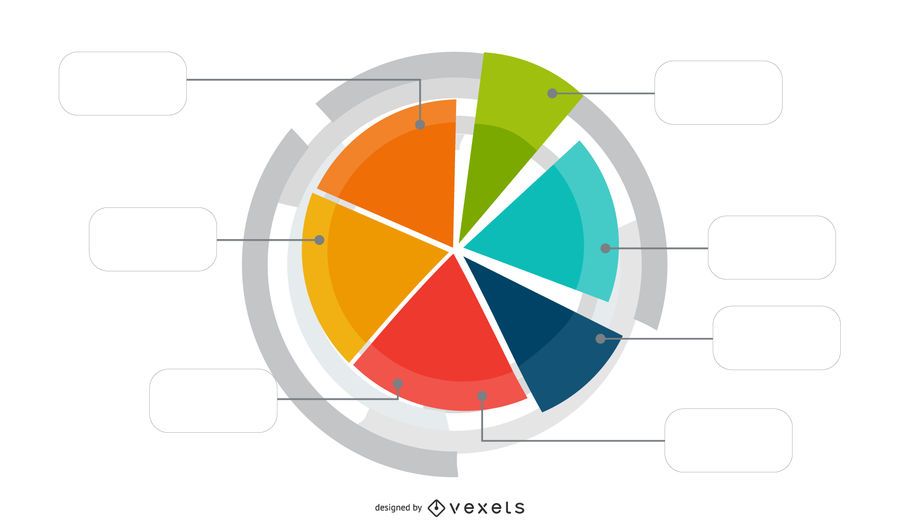 designed by vexels