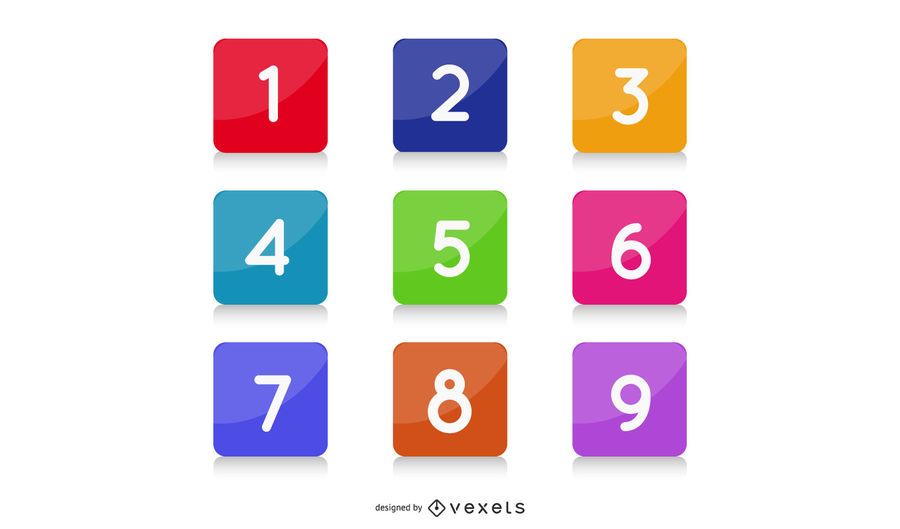 1 2 3
4 5 6
7 8 9

designed by vexels