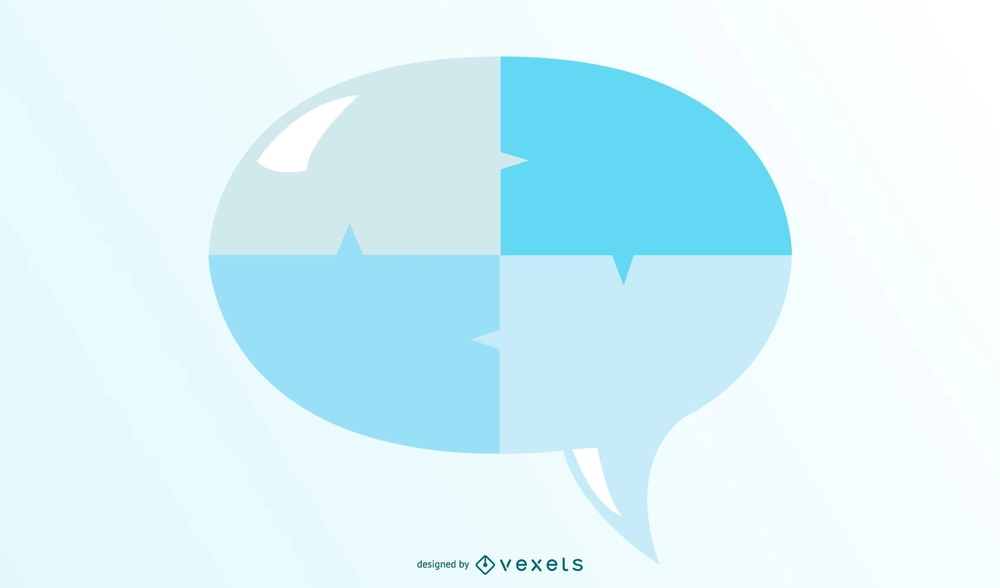 designed by vexels