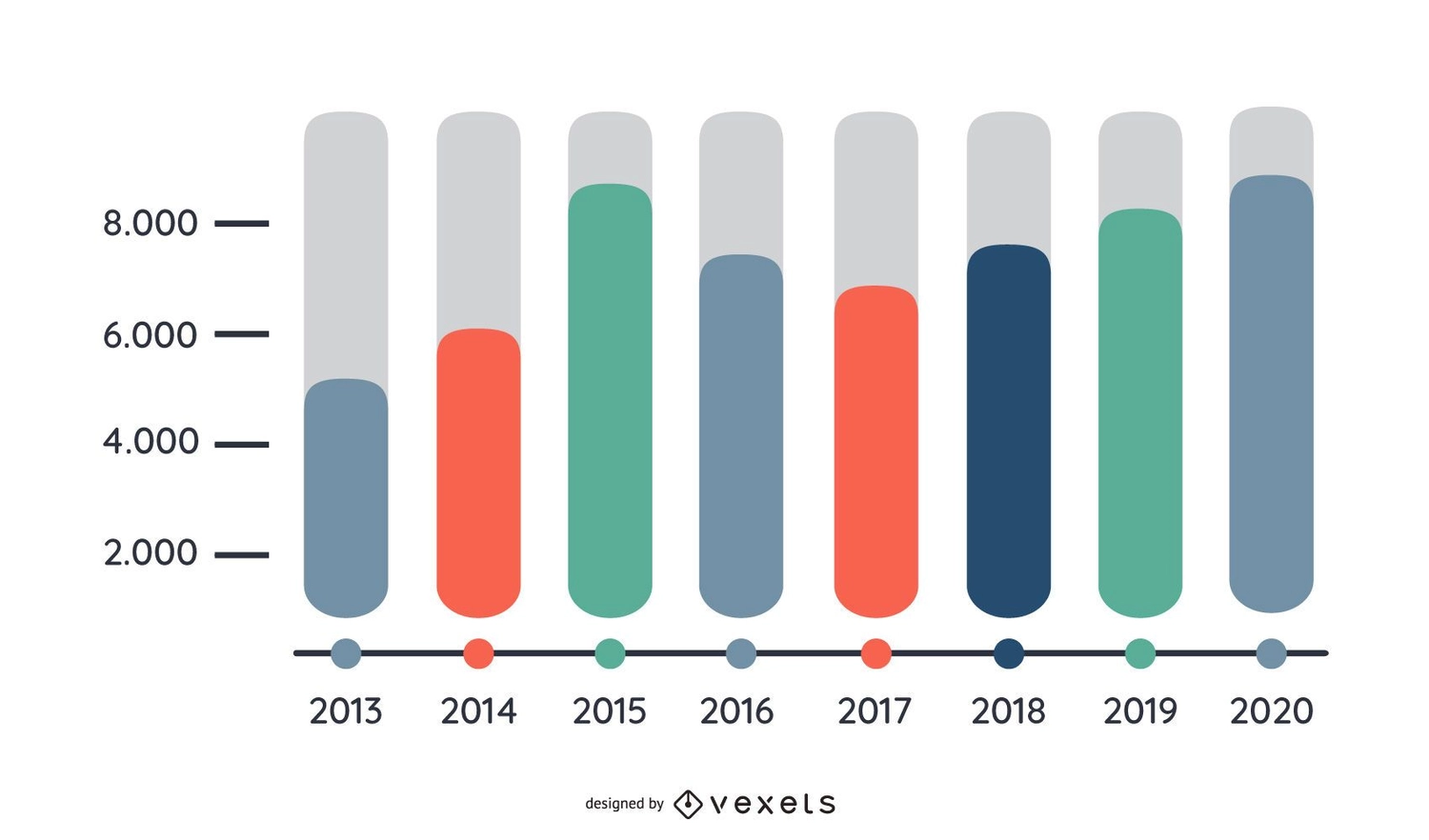 8.000
6.000
4.000
2.000

2013
2014
2015
2016
2017
2018
2019
2020

designed by vexels