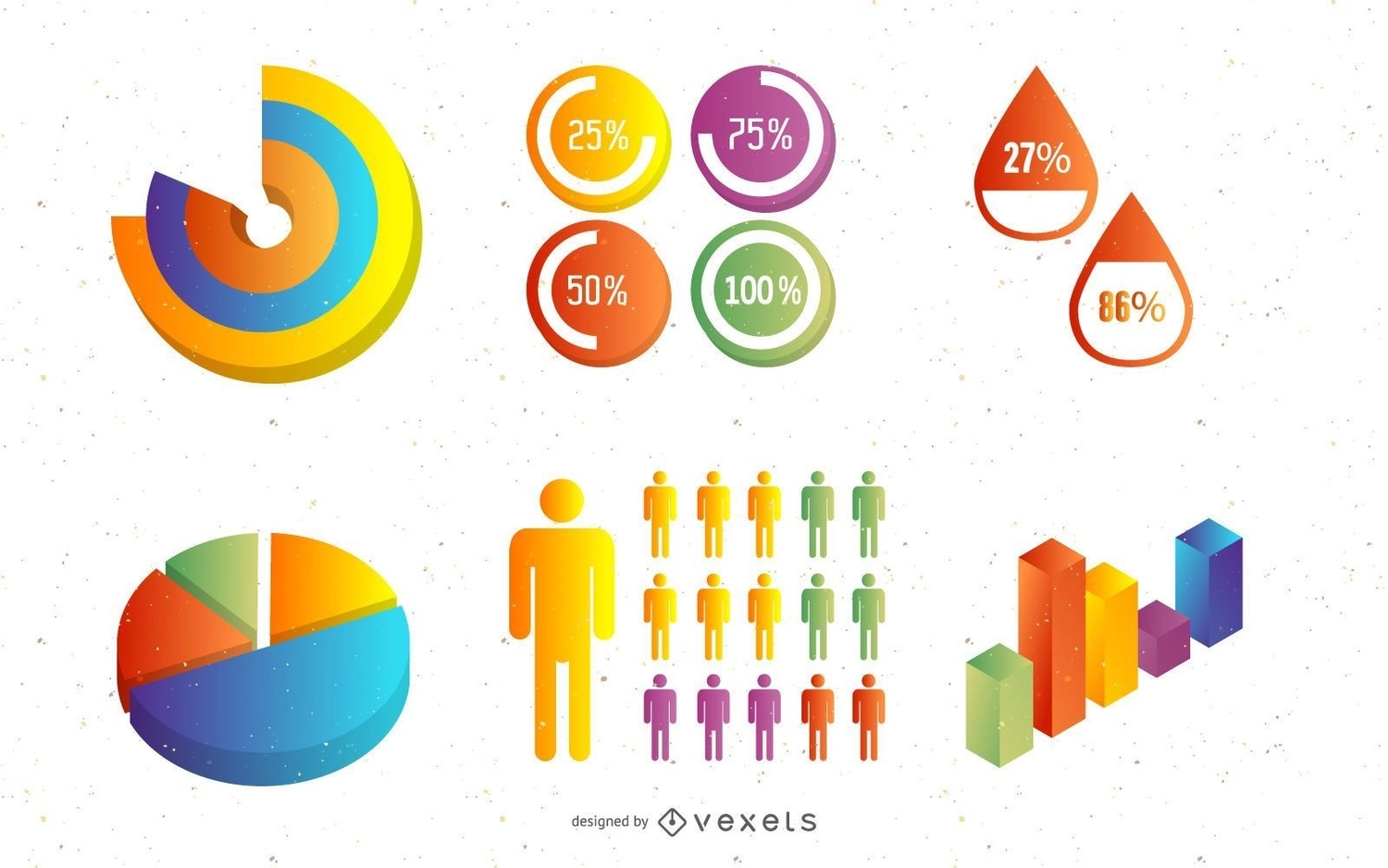 25%
75%
50%
100%
27%
86%
designed by vexels