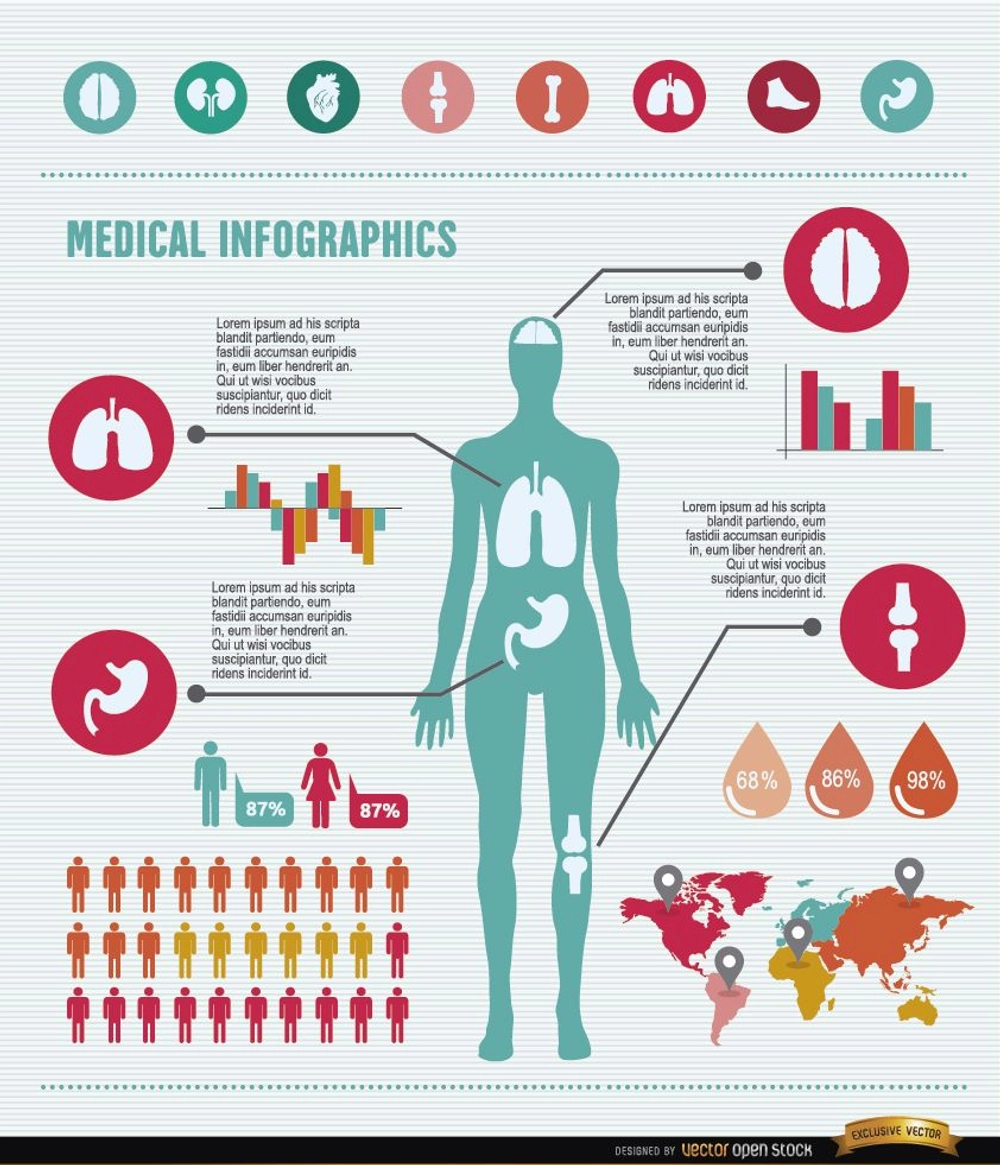 MEDICAL INFOGRAPHICS

Lorem ipsum ad his scripta blandit partiendo, eum fastidii accumsan euripidis in, eum liber hendrerit an. Qui ut wisi vocibus suscipiantur, quo dicit ridens inciderint id.

Lorem ipsum ad his scripta blandit partiendo, eum fastidii accumsan euripidis in, eum liber hendrerit an. Qui ut wisi vocibus suscipiantur, quo dicit ridens inciderint id.

Lorem ipsum ad his scripta blandit partiendo, eum fastidii accumsan euripidis in, eum liber hendrerit an. Qui ut wisi vocibus suscipiantur, quo dicit ridens inciderint id.

Lorem ipsum ad his scripta blandit partiendo, eum fastidii accumsan euripidis in, eum liber hendrerit an. Qui ut wisi vocibus suscipiantur, quo dicit ridens inciderint id.

87%

87%

68%

86%

98%

DESIGNED BY vector open stock

EXCLUSIVE VECTOR