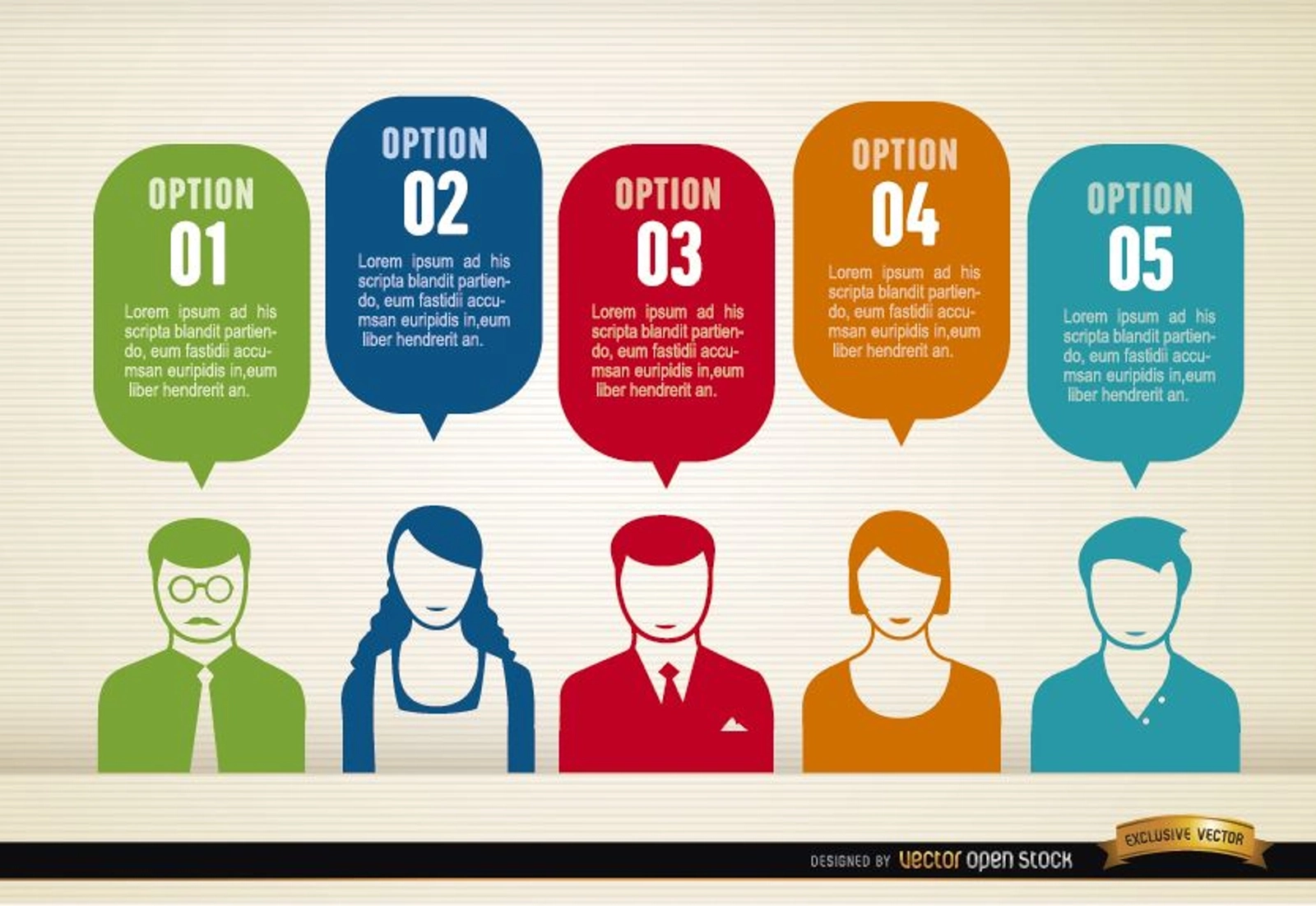 OPTION
01
Lorem ipsum ad his scripta blandit partiendo, eum fastidii accumsan euripidis in,eum liber hendrerit an.

OPTION
02
Lorem ipsum ad his scripta blandit partiendo, eum fastidii accumsan euripidis in,eum liber hendrerit an.

OPTION
03
Lorem ipsum ad his scripta blandit partiendo, eum fastidii accumsan euripidis in,eum liber hendrerit an.

OPTION
04
Lorem ipsum ad his scripta blandit partiendo, eum fastidii accumsan euripidis in,eum liber hendrerit an.

OPTION
05
Lorem ipsum ad his scripta blandit partiendo, eum fastidii accumsan euripidis in,eum liber hendrerit an.

DESIGNED BY vector open stock

EXCLUSIVE VECTOR