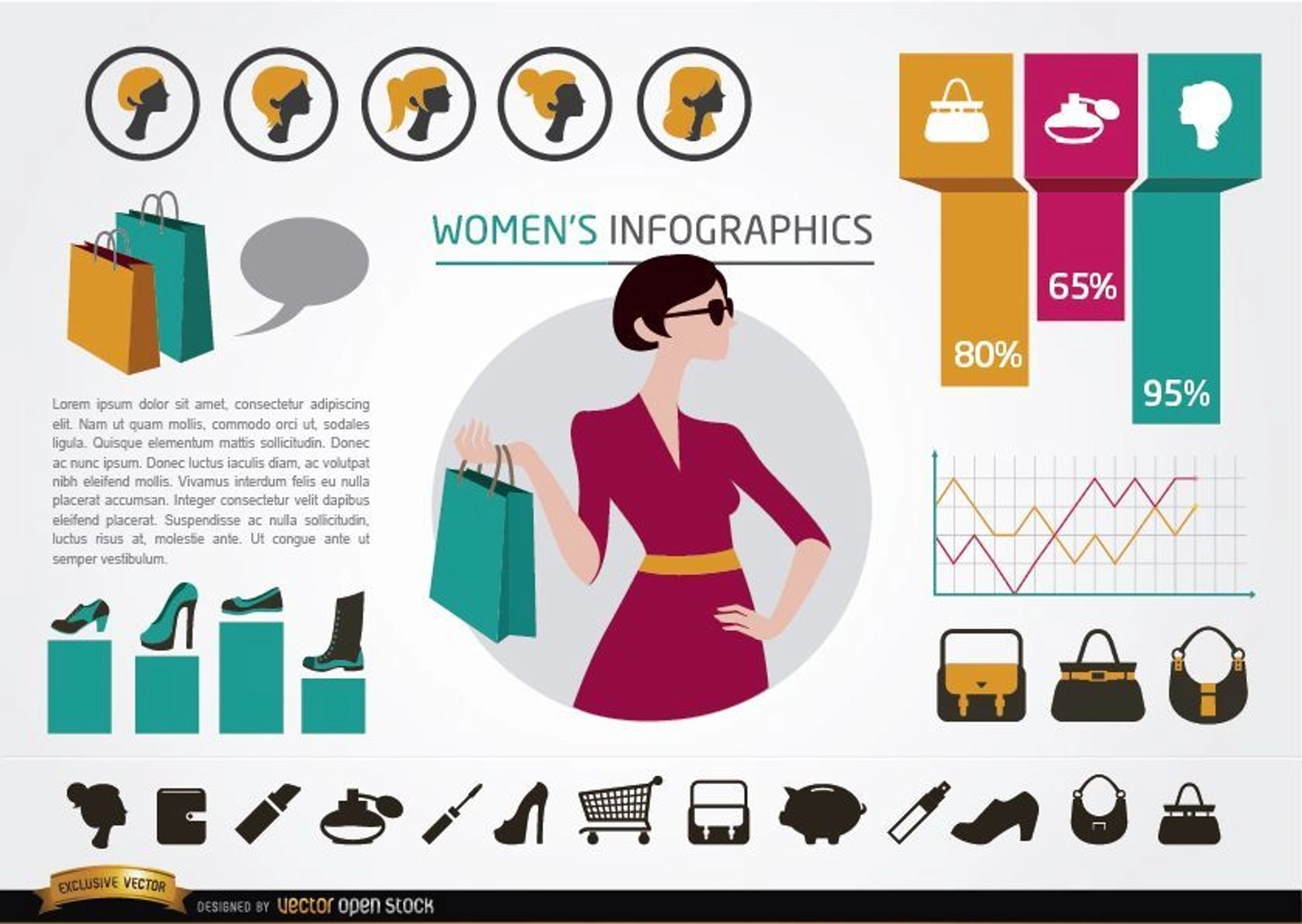 WOMEN'S INFOGRAPHICS

80%

65%

95%

Lorem ipsum dolor sit amet, consectetur adipiscing elit. Nam ut quam mollis, commodo orci ut, sodales ligula. Quisque elementum mattis sollicitudin. Donec ac nunc ipsum. Donec luctus iaculis diam, ac volutpat nibh eleifend mollis. Vivamus interdum felis eu nulla placerat accumsan. Integer consectetur velit dapibus eleifend placerat. Suspendisse ac nulla sollicitudin, luctus risus at, molestie ante. Ut congue ante ut semper vestibulum.

EXCLUSIVE VECTOR

DESIGNED BY vector open stock