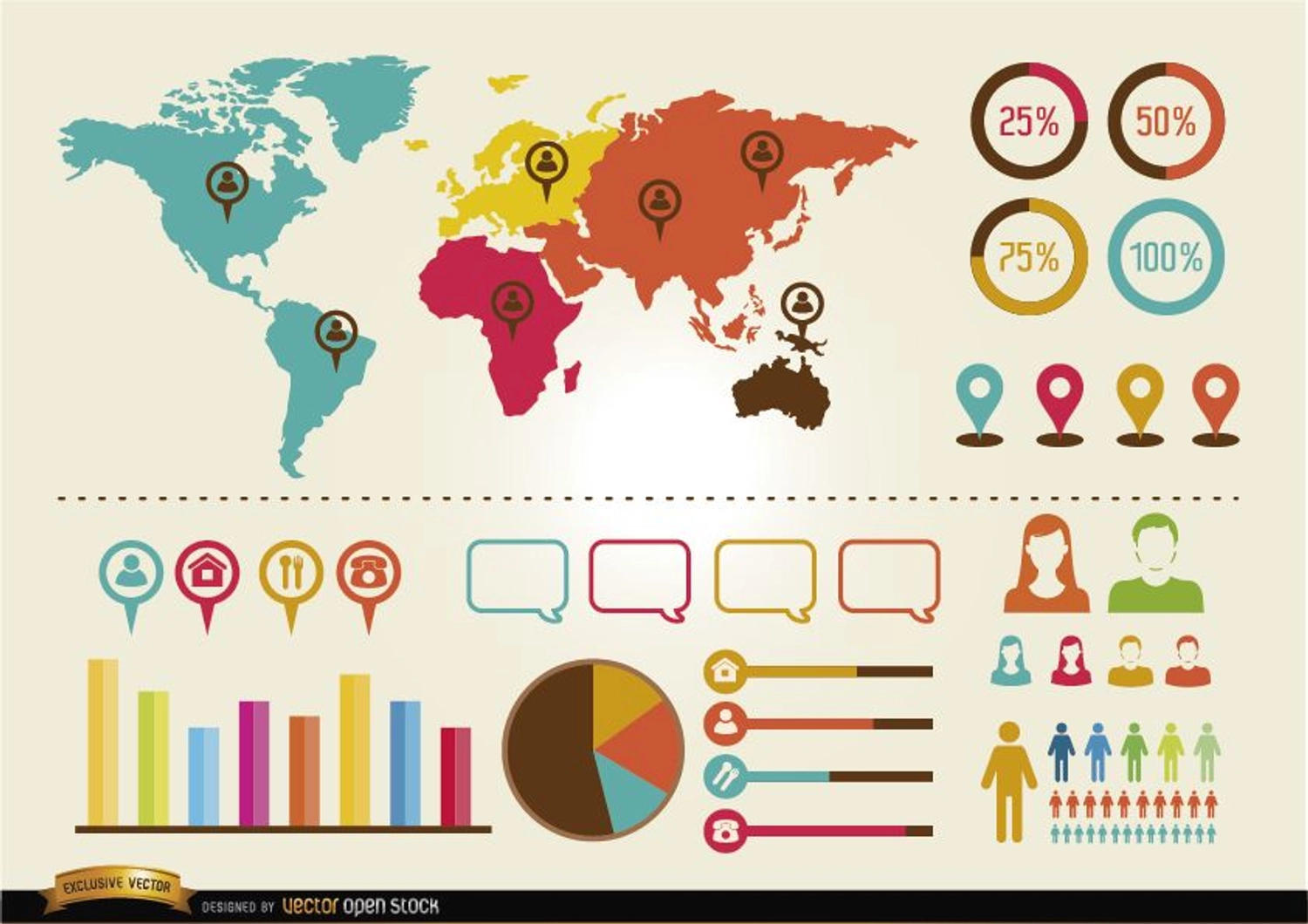 25%
50%
75%
100%

EXCLUSIVE VECTOR
DESIGNED BY vector open stock