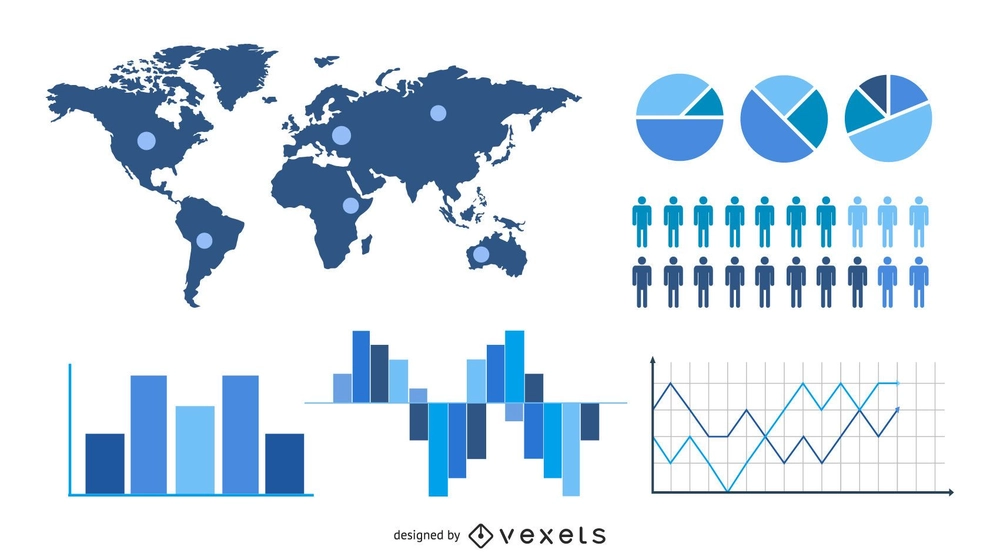 designed by vexels