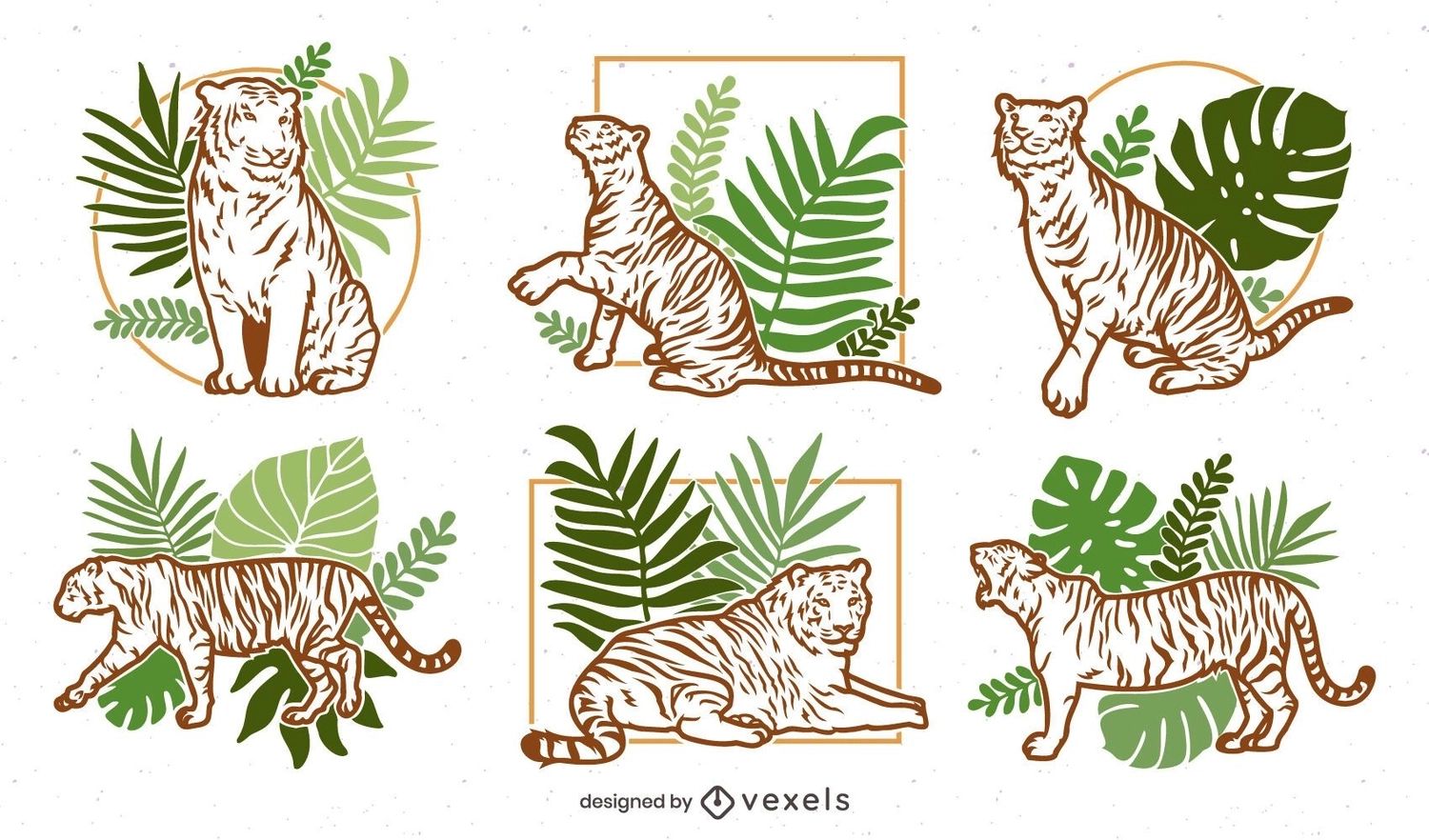 designed by vexels