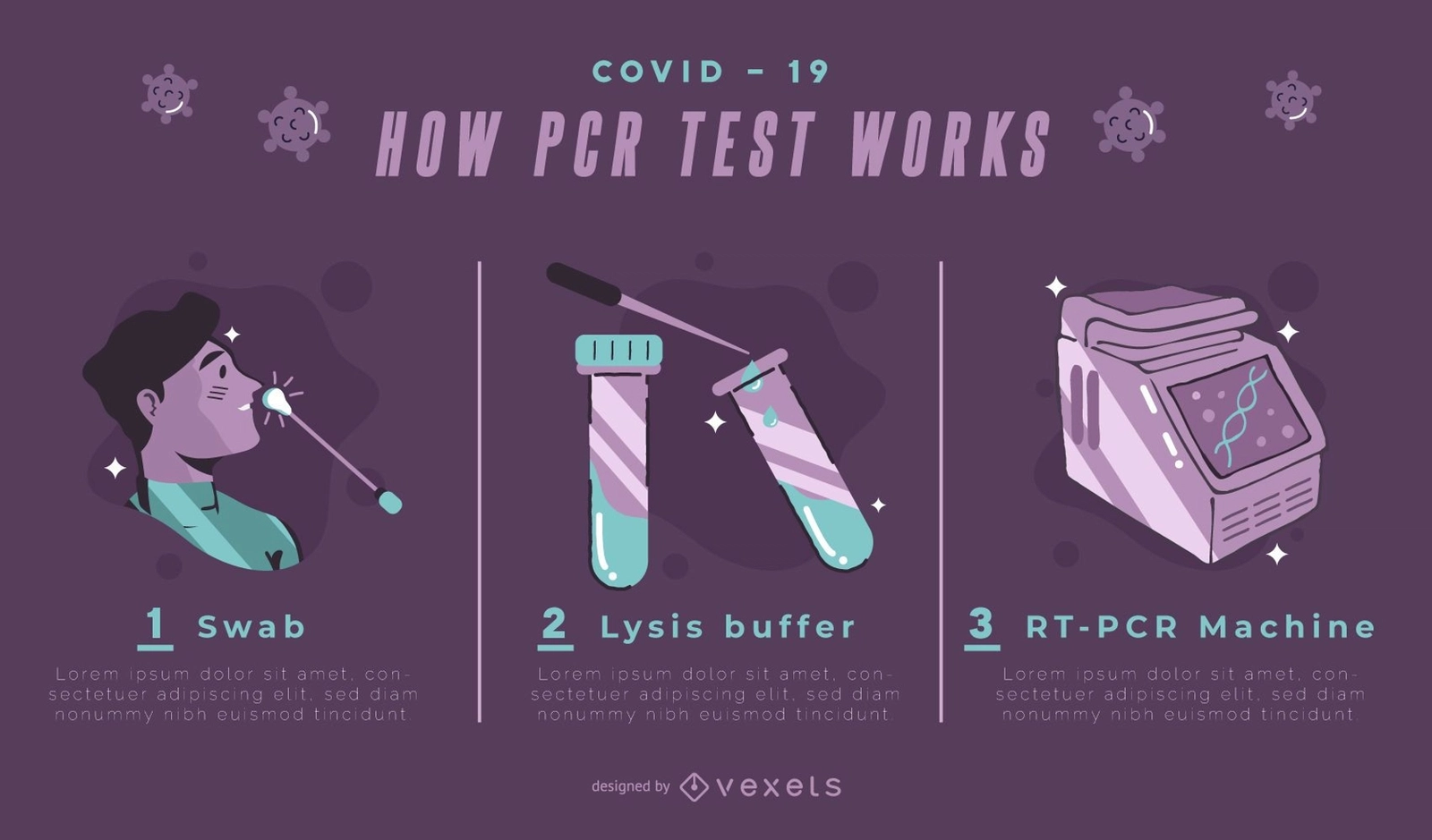 COVID – 19

HOW PCR TEST WORKS

1 Swab

Lorem ipsum dolor sit amet, consectetuer adipiscing elit, sed diam nonummy nibh euismod tincidunt.

2 Lysis buffer

Lorem ipsum dolor sit amet, consectetuer adipiscing elit, sed diam nonummy nibh euismod tincidunt.

3 RT-PCR Machine

Lorem ipsum dolor sit amet, consectetuer adipiscing elit, sed diam nonummy nibh euismod tincidunt.

designed by vexels