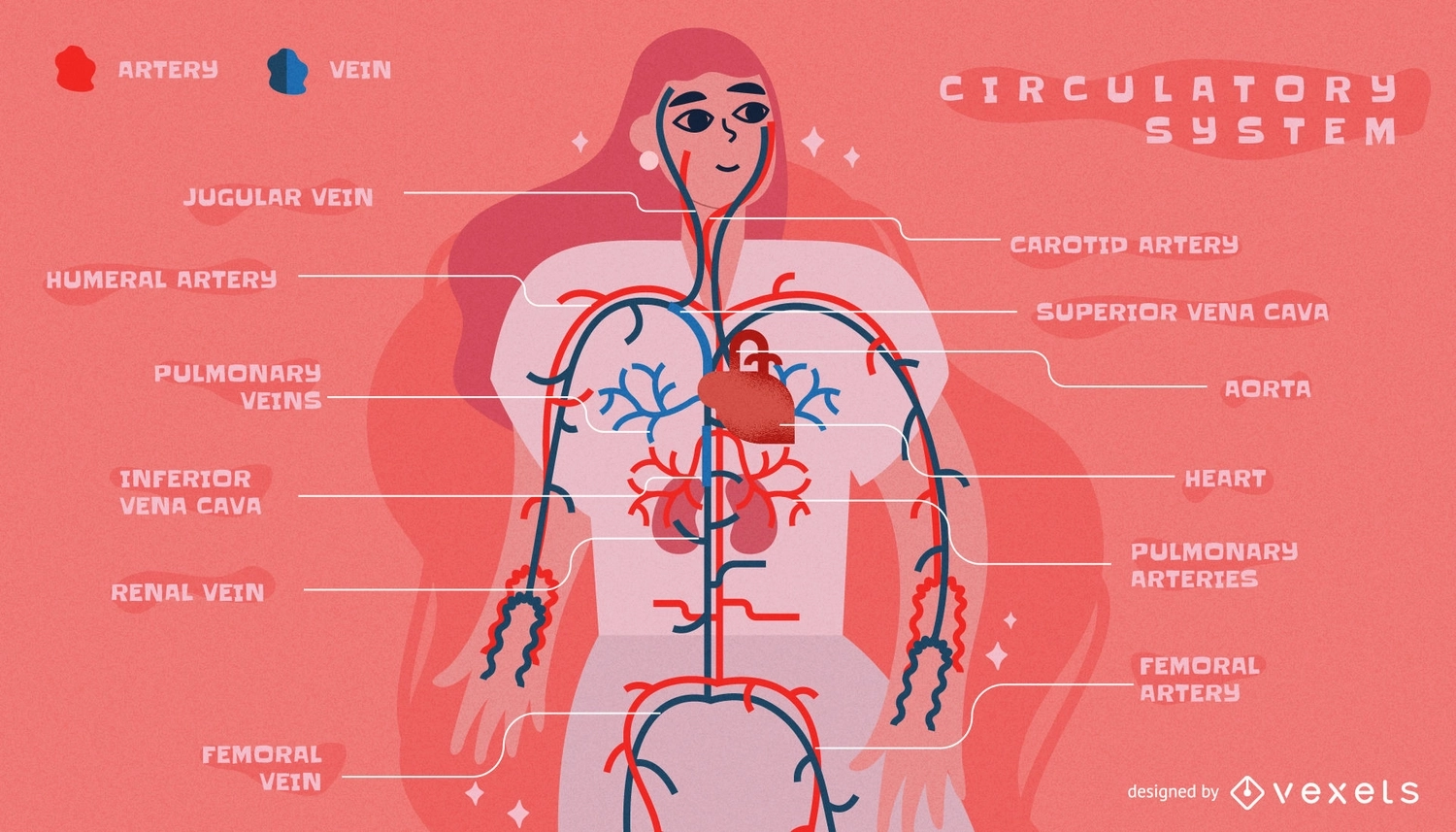 ARTERY VEIN

CIRCULATORY SYSTEM

JUGULAR VEIN

HUMERAL ARTERY

PULMONARY VEINS

INFERIOR VENA CAVA

RENAL VEIN

FEMORAL VEIN

CAROTID ARTERY

SUPERIOR VENA CAVA

AORTA

HEART

PULMONARY ARTERIES

FEMORAL ARTERY

designed by vexels