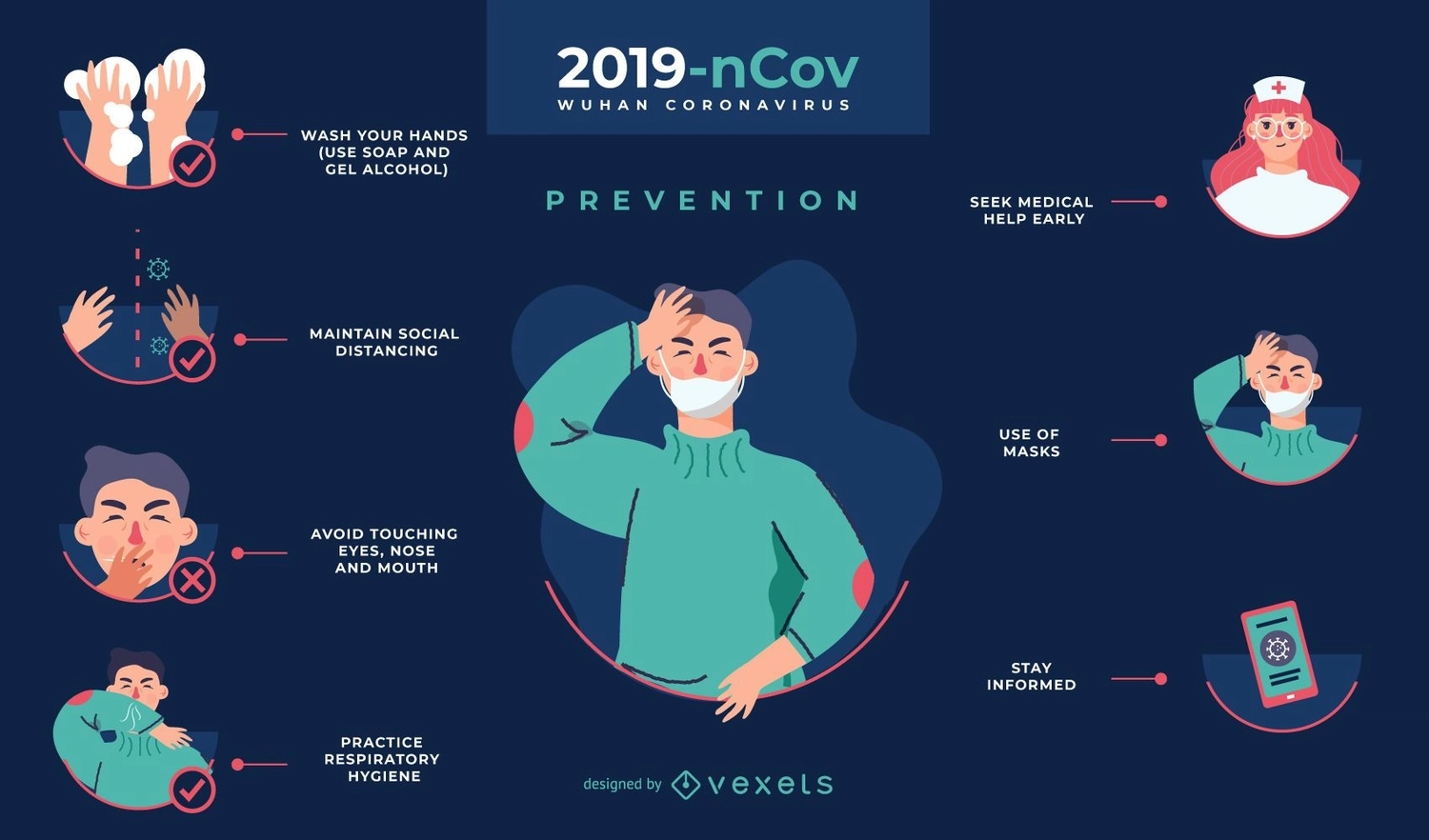 2019-nCov
WUHAN CORONAVIRUS

PREVENTION

WASH YOUR HANDS (USE SOAP AND GEL ALCOHOL)

MAINTAIN SOCIAL DISTANCING

AVOID TOUCHING EYES, NOSE AND MOUTH

PRACTICE RESPIRATORY HYGIENE

SEEK MEDICAL HELP EARLY

USE OF MASKS

STAY INFORMED

designed by vexels