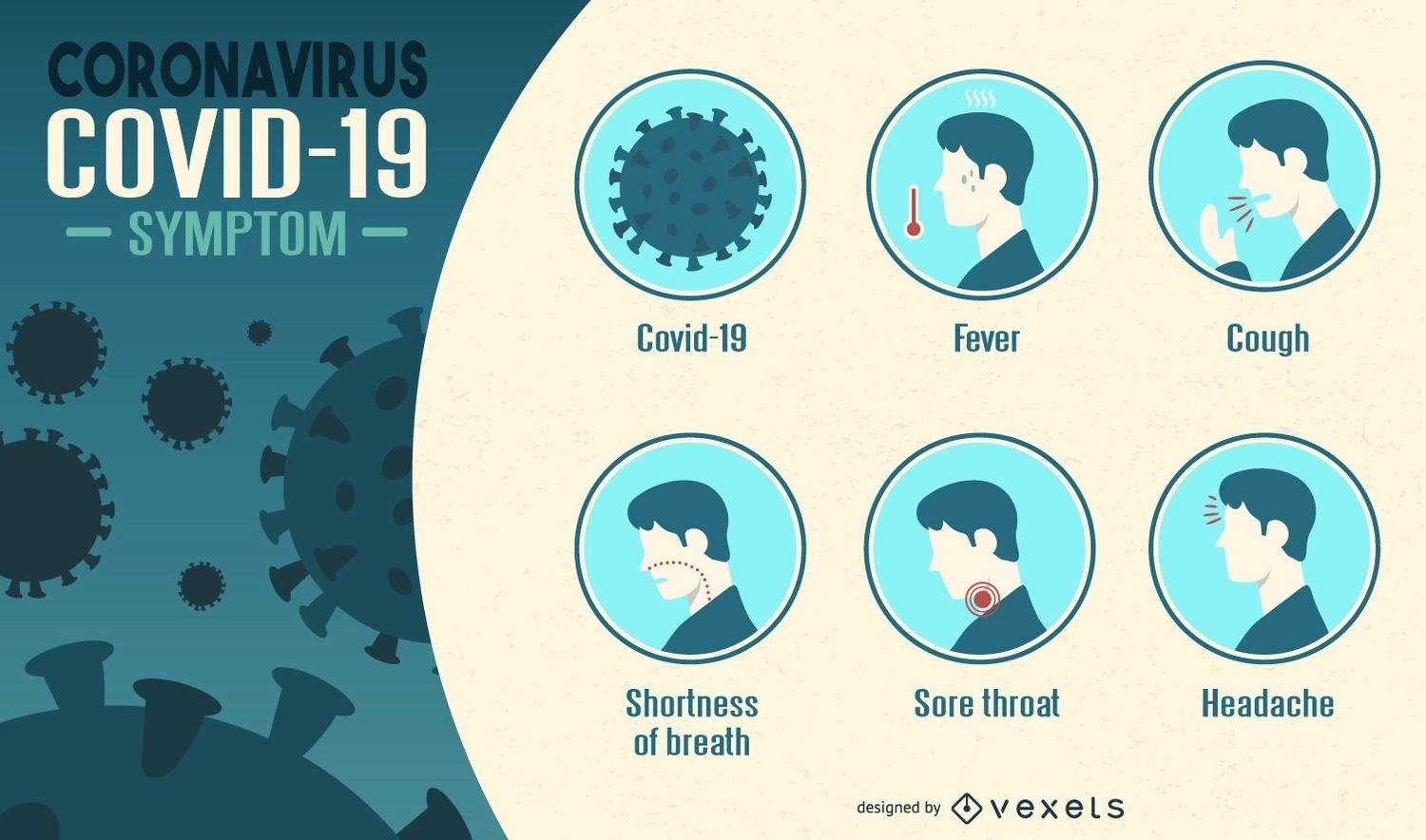 CORONAVIRUS
COVID-19
— SYMPTOM —

Covid-19

Fever

Cough

Shortness of breath

Sore throat

Headache

designed by vexels