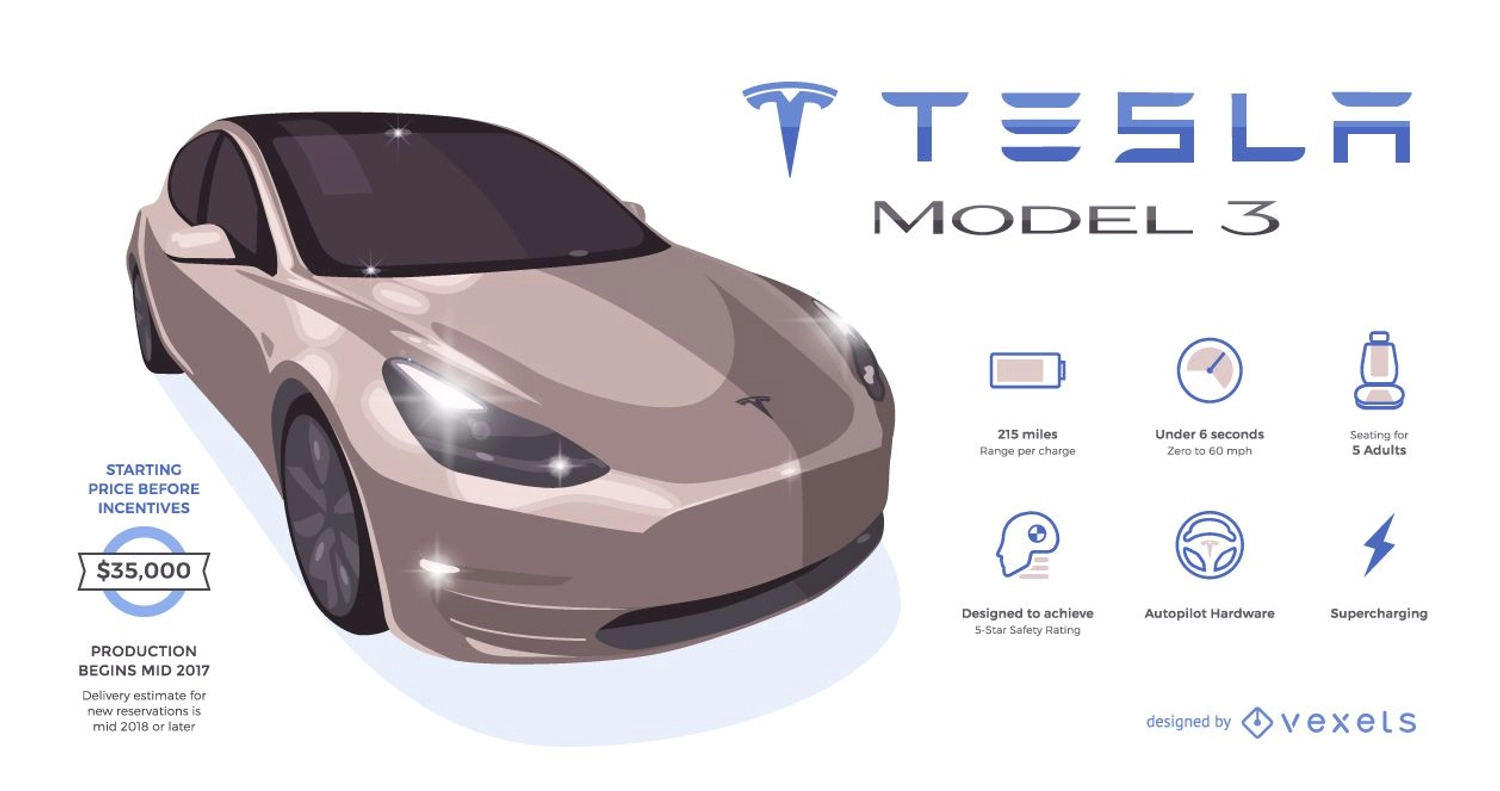 TESLA
MODEL 3

215 miles
Range per charge

Under 6 seconds
Zero to 60 mph

Seating for
5 Adults

Designed to achieve
5-Star Safety Rating

Autopilot Hardware

Supercharging

STARTING PRICE BEFORE INCENTIVES

$35,000

PRODUCTION BEGINS MID 2017

Delivery estimate for new reservations is mid 2018 or later

designed by vexels