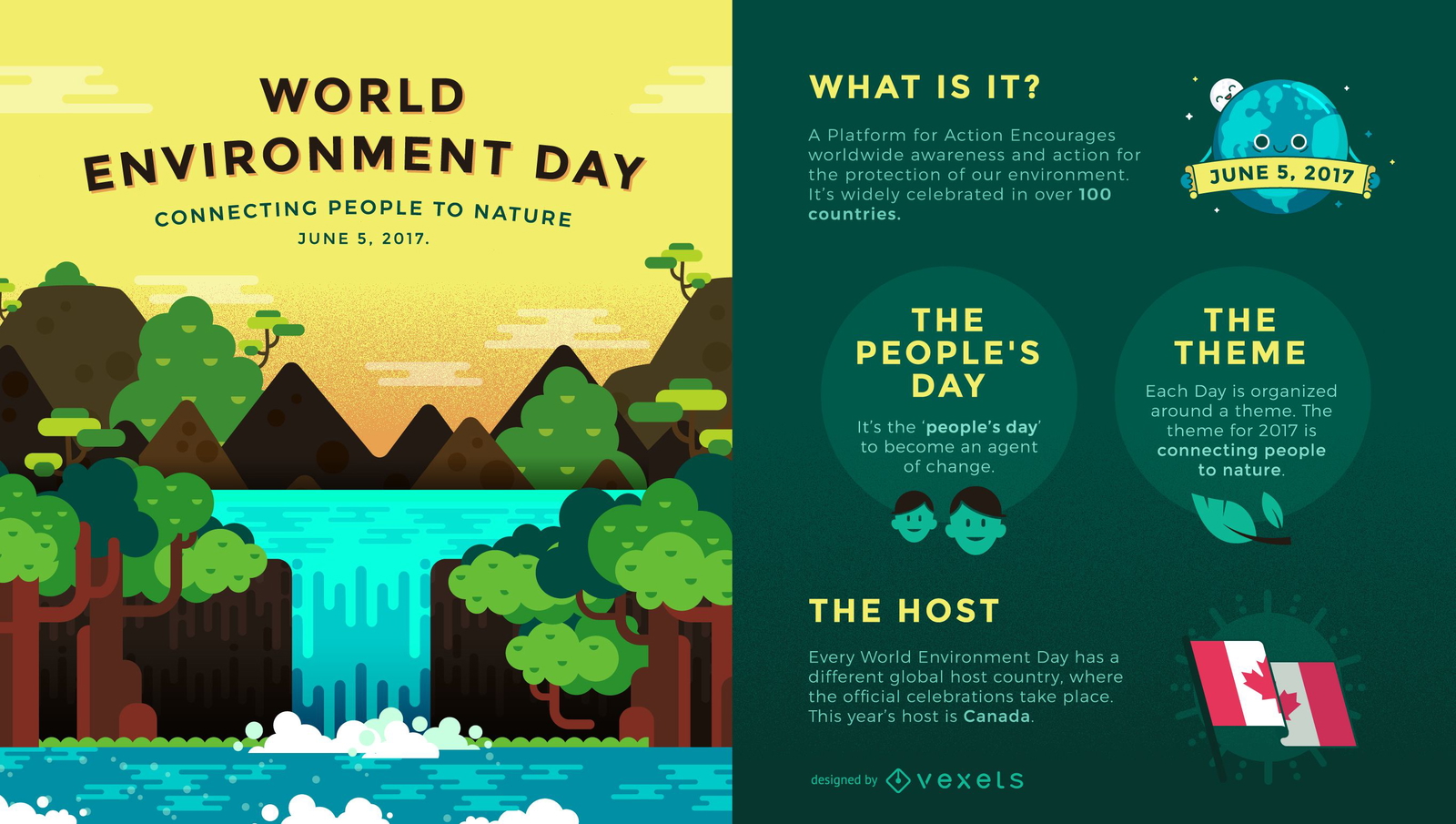 WORLD ENVIRONMENT DAY

CONNECTING PEOPLE TO NATURE

JUNE 5, 2017.

WHAT IS IT?

A Platform for Action Encourages worldwide awareness and action for the protection of our environment. It's widely celebrated in over 100 countries.

JUNE 5, 2017

THE PEOPLE'S DAY

It's the 'people's day' to become an agent of change.

THE THEME

Each Day is organized around a theme. The theme for 2017 is connecting people to nature.

THE HOST

Every World Environment Day has a different global host country, where the official celebrations take place. This year's host is Canada.

designed by vexels