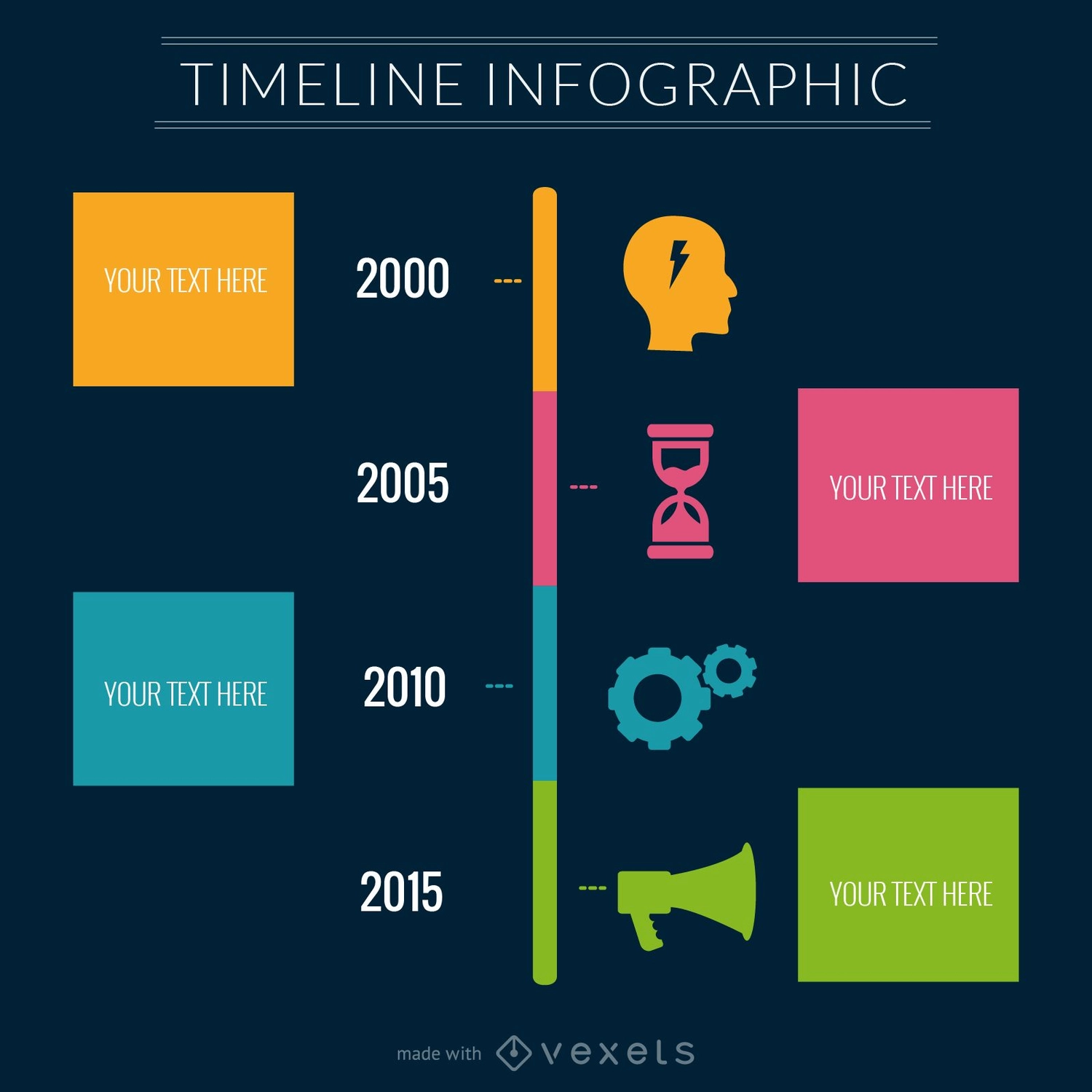 TIMELINE INFOGRAPHIC

YOUR TEXT HERE

2000

2005

YOUR TEXT HERE

YOUR TEXT HERE

2010

2015

YOUR TEXT HERE

made with vexels