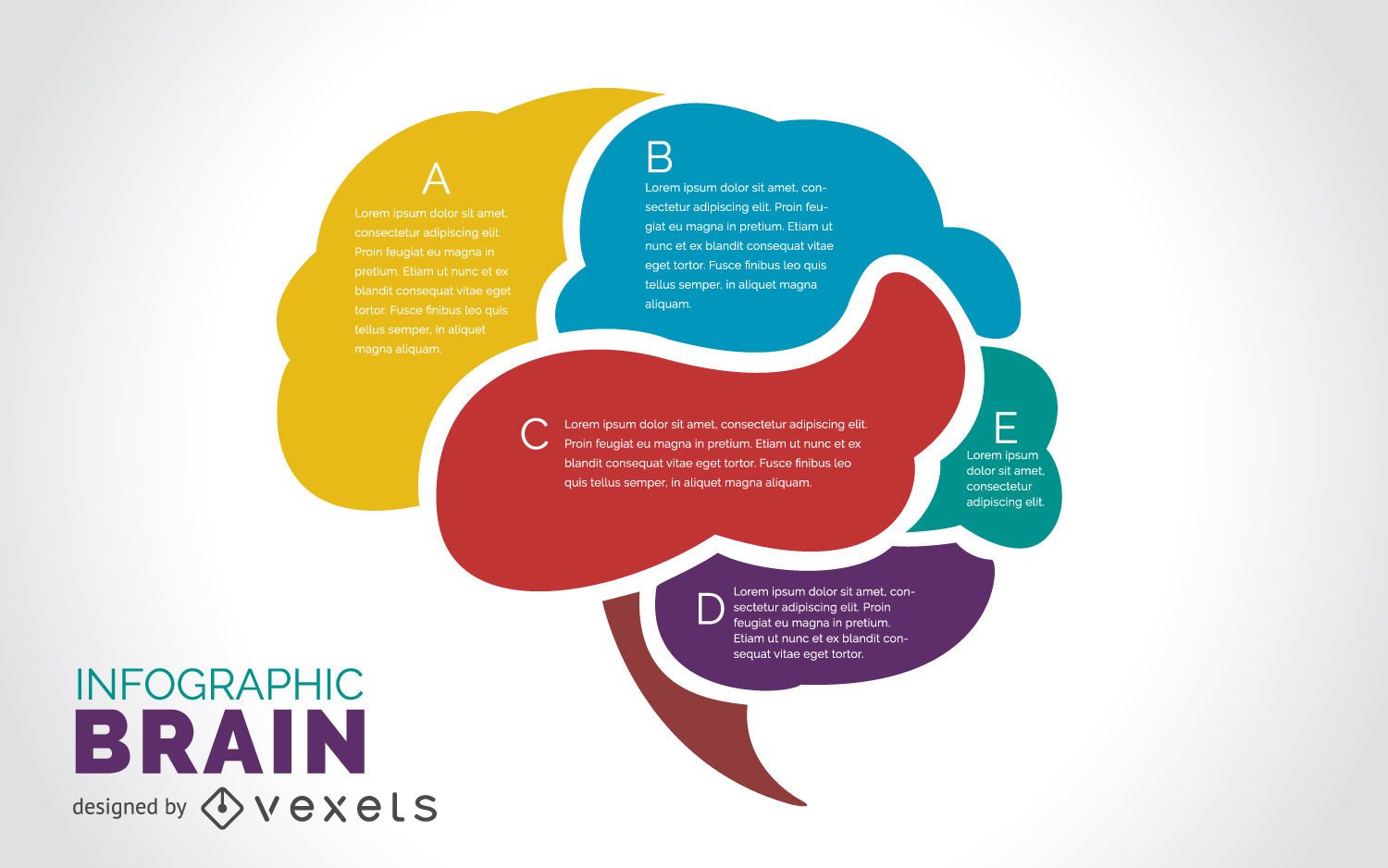 A
Lorem ipsum dolor sit amet, consectetur adipiscing elit. Proin feugiat eu magna in pretium. Etiam ut nunc et ex blandit consequat vitae eget tortor. Fusce finibus leo quis tellus semper, in aliquet magna aliquam.

B
Lorem ipsum dolor sit amet, consectetur adipiscing elit. Proin feugiat eu magna in pretium. Etiam ut nunc et ex blandit consequat vitae eget tortor. Fusce finibus leo quis tellus semper, in aliquet magna aliquam.

C
Lorem ipsum dolor sit amet, consectetur adipiscing elit. Proin feugiat eu magna in pretium. Etiam ut nunc et ex blandit consequat vitae eget tortor. Fusce finibus leo quis tellus semper, in aliquet magna aliquam.

E
Lorem ipsum dolor sit amet, consectetur adipiscing elit.

D
Lorem ipsum dolor sit amet, consectetur adipiscing elit. Proin feugiat eu magna in pretium. Etiam ut nunc et ex blandit consequat vitae eget tortor.

INFOGRAPHIC
BRAIN
designed by vexels