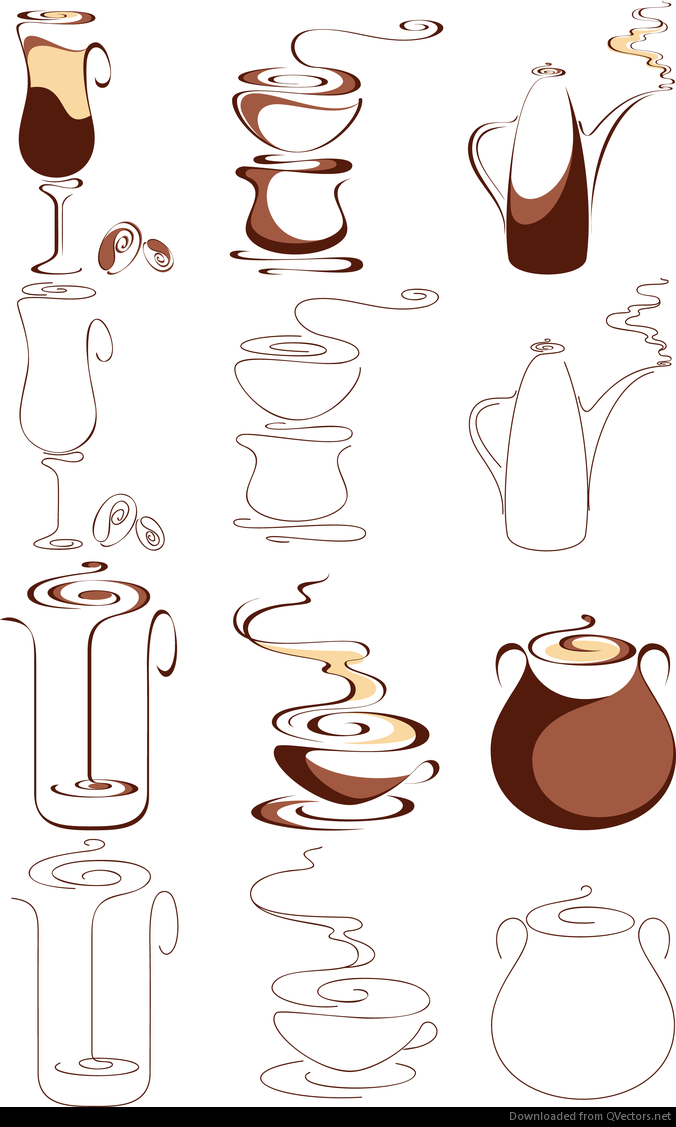 Downloaded from QVectors.net