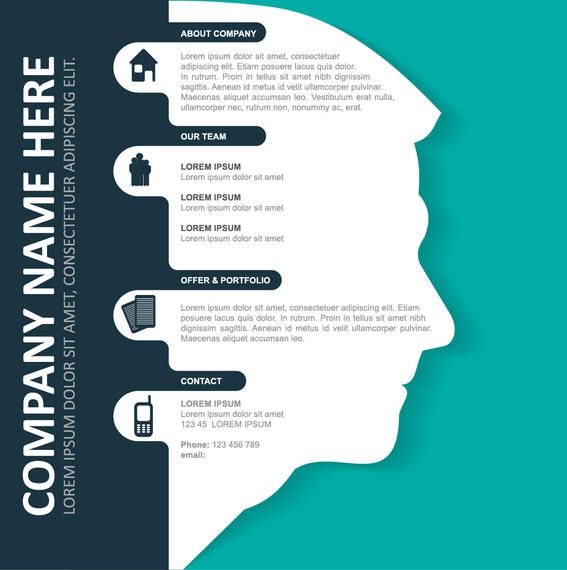 COMPANY NAME HERE
LOREM IPSUM DOLOR SIT AMET, CONSECTETUER ADIPISCING ELIT.

ABOUT COMPANY

Lorem ipsum dolor sit amet, consectetuer adipiscing elit. Etiam posuere lacus quis dolor. In rutrum. Proin in tellus sit amet nibh dignissim sagittis. Aenean id metus id velit ullamcorper pulvinar. Maecenas aliquet accumsan leo. Vestibulum erat nulla, ullamcorper nec, rutrum non, nonummy ac, erat.

OUR TEAM

LOREM IPSUM
Lorem ipsum dolor sit amet

LOREM IPSUM
Lorem ipsum dolor sit amet

LOREM IPSUM
Lorem ipsum dolor sit amet

OFFER & PORTFOLIO

Lorem ipsum dolor sit amet, consectetuer adipiscing elit. Etiam posuere lacus quis dolor. In rutrum. Proin in tellus sit amet nibh dignissim sagittis. Aenean id metus id velit ullamcorper pulvinar. Maecenas aliquet accumsan leo.

CONTACT

LOREM IPSUM
Lorem ipsum dolor sit amet
123 45 LOREM IPSUM

Phone: 123 456 789
email: