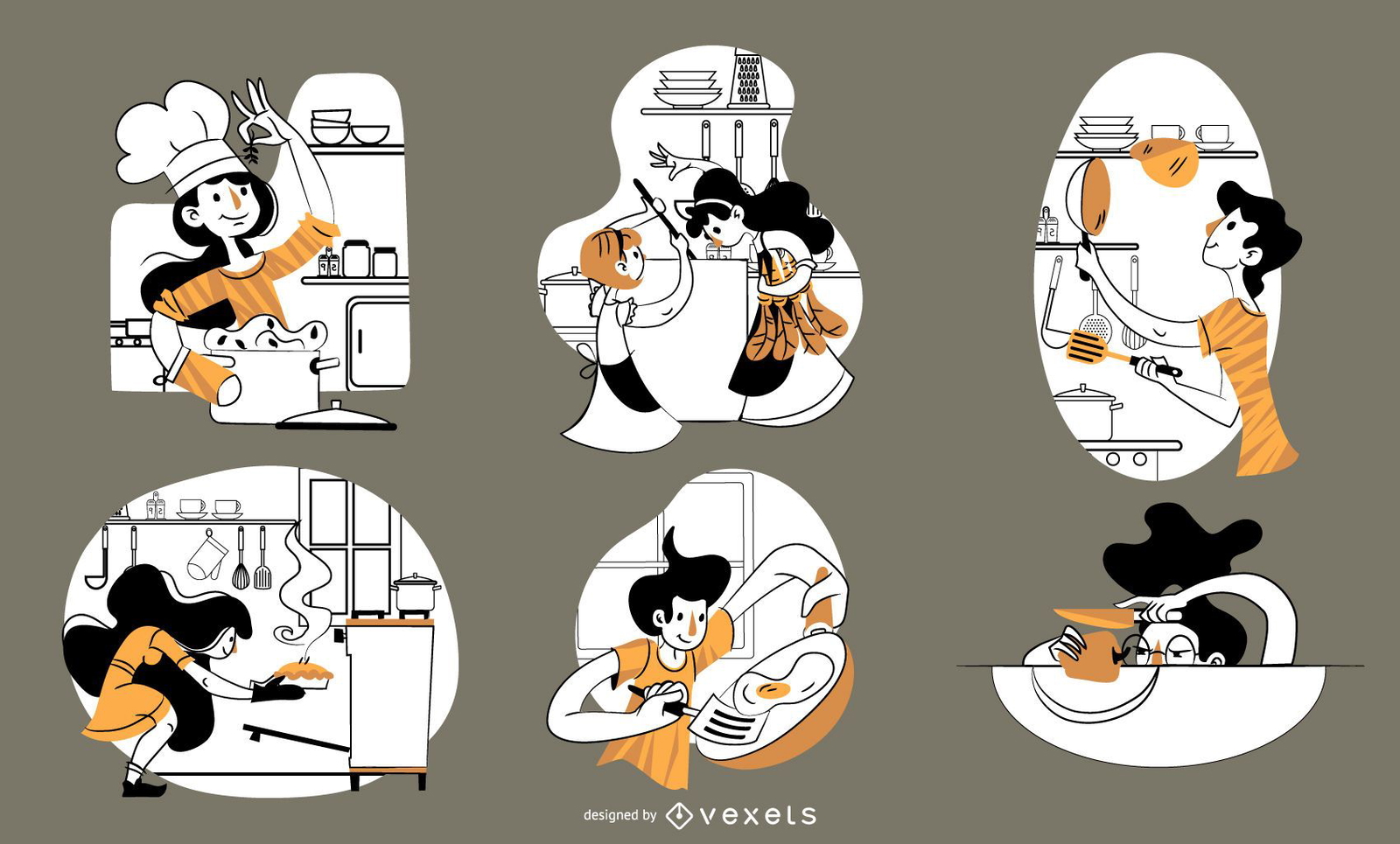 designed by vexels